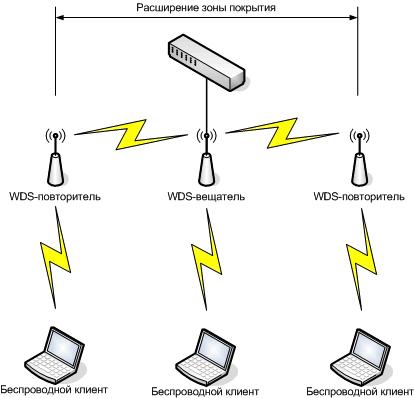 Расширение зоны покрытия

WDS-повторитель

WDS-вещатель

WDS-повторитель

Беспроводной клиент

Беспроводной клиент

Беспроводной клиент